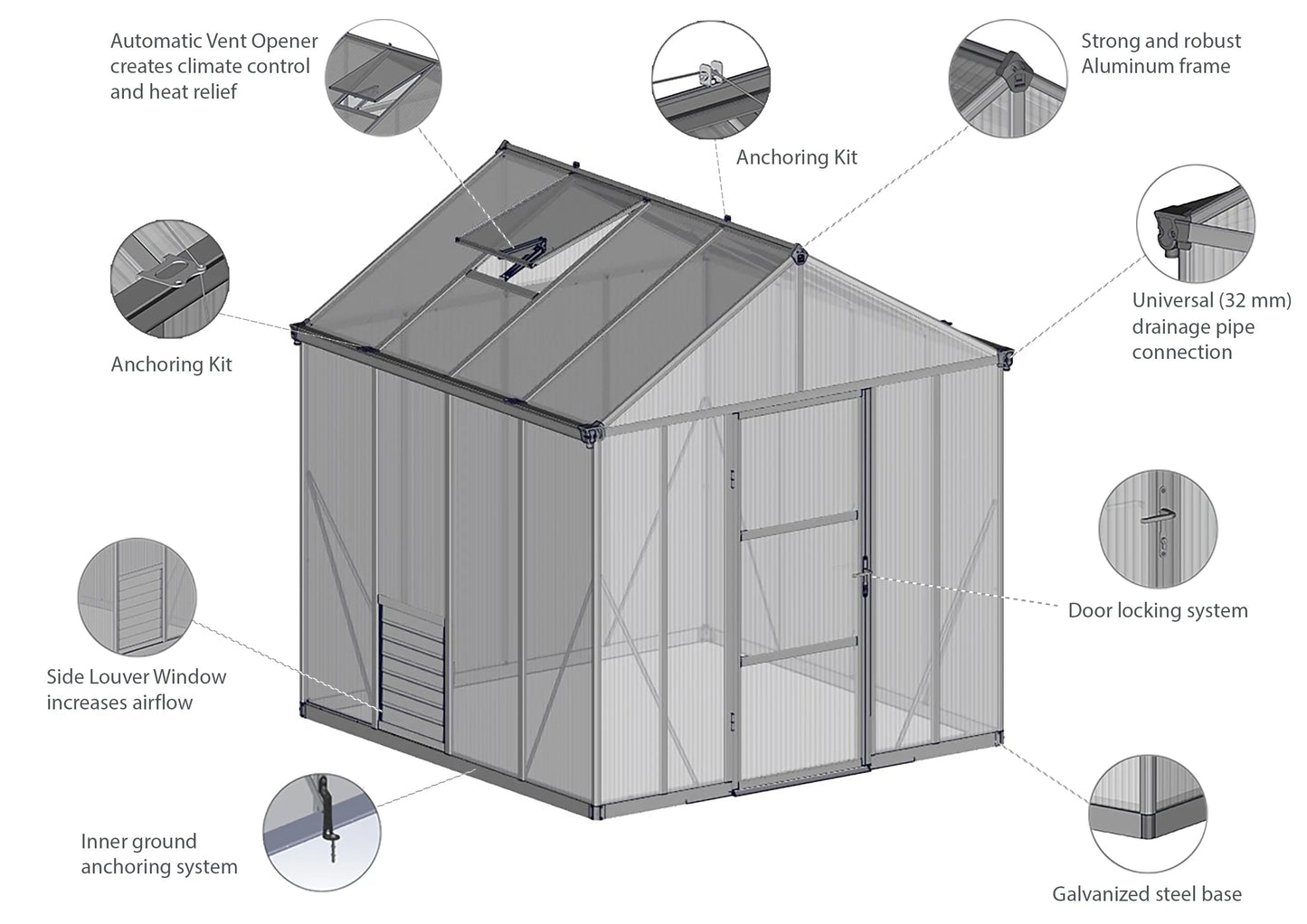 Automatic Vent Opener creates climate control and heat relief

Anchoring Kit

Strong and robust Aluminum frame

Anchoring Kit

Universal (32 mm) drainage pipe connection

Door locking system

Side Louver Window increases airflow

Inner ground anchoring system

Galvanized steel base